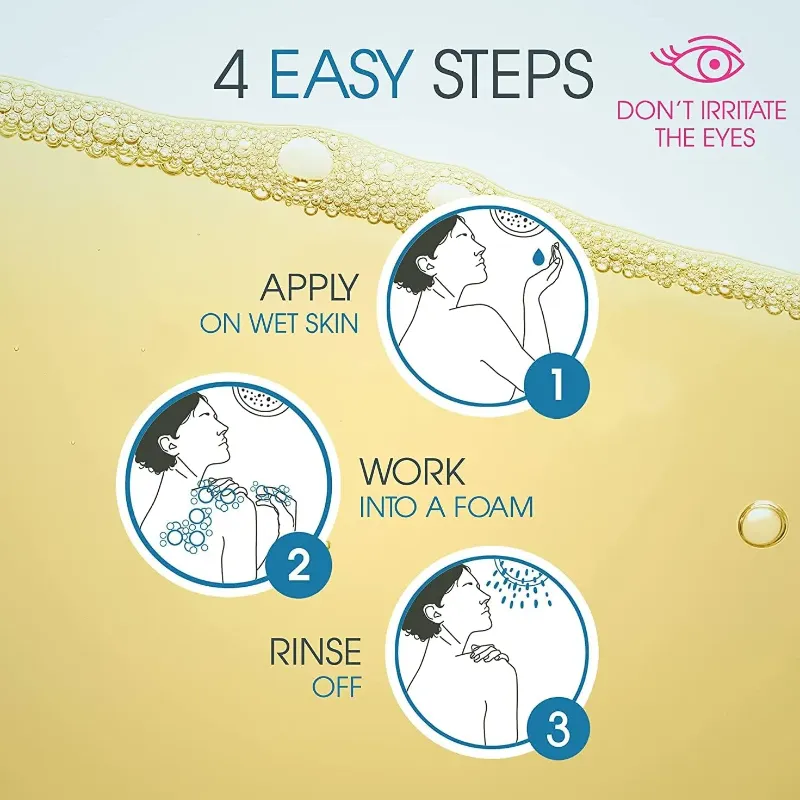 4 EASY STEPS

DON'T IRRITATE THE EYES

APPLY
ON WET SKIN

1

WORK
INTO A FOAM

2

RINSE
OFF

3