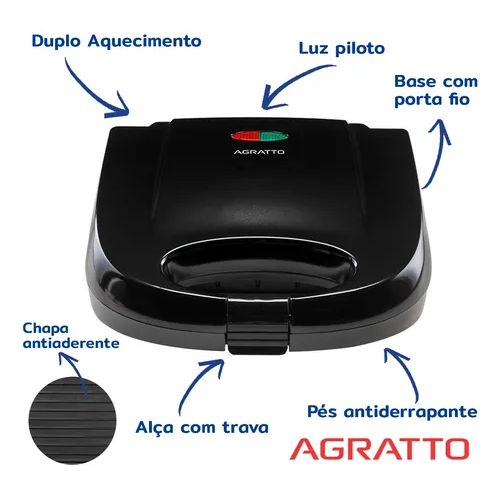 Duplo Aquecimento

Luz piloto

Base com porta fio

AGRATTO

Chapa antiaderente

Alça com trava

Pés antiderrapante

AGRATTO