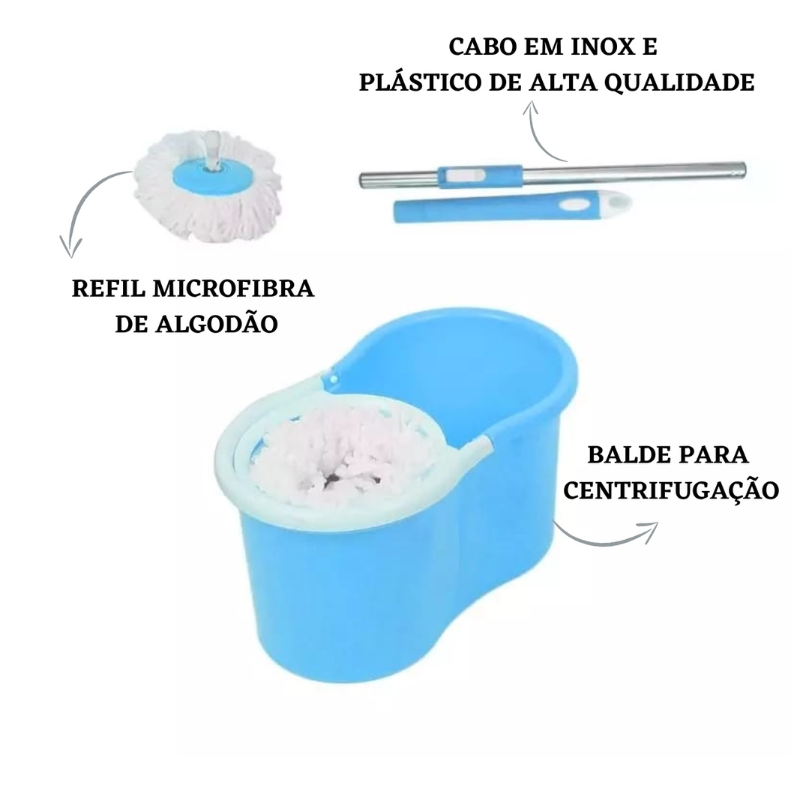 CABO EM INOX E
PLÁSTICO DE ALTA QUALIDADE

REFIL MICROFIBRA
DE ALGODÃO

BALDE PARA
CENTRIFUGAÇÃO