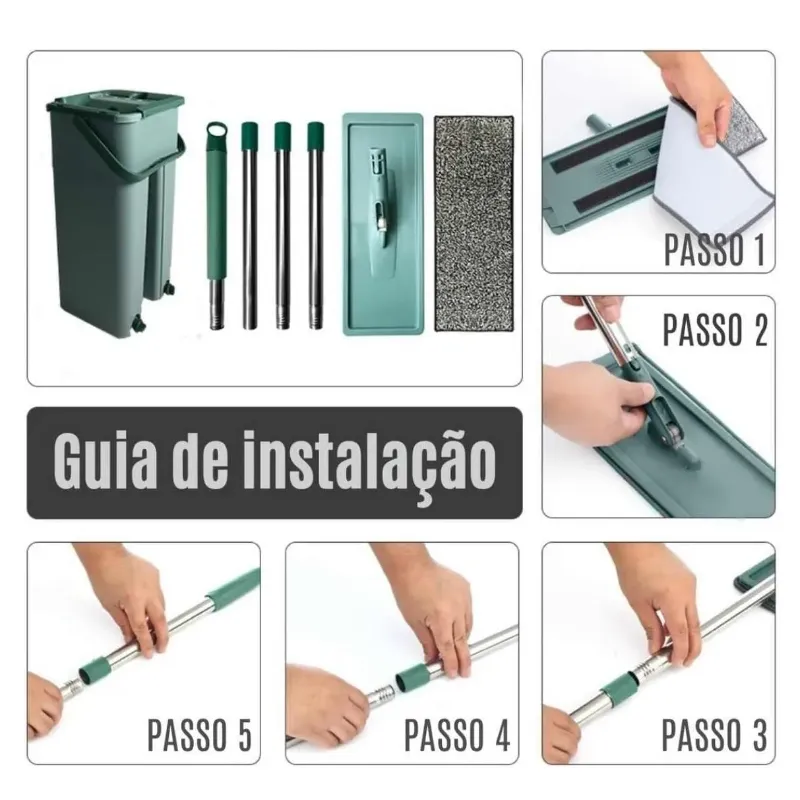 PASSO 1

PASSO 2

Guia de instalação

PASSO 5

PASSO 4

PASSO 3