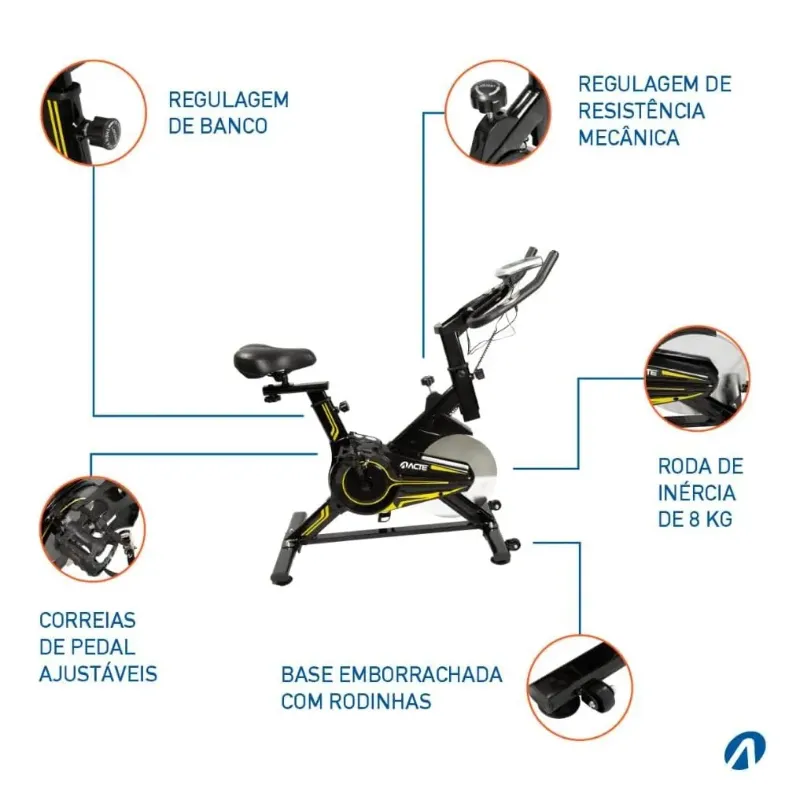 REGULAGEM DE BANCO

REGULAGEM DE RESISTÊNCIA MECÂNICA

ACTE

RODA DE INÉRCIA DE 8 KG

CORREIAS DE PEDAL AJUSTÁVEIS

BASE EMBORRACHADA COM RODINHAS